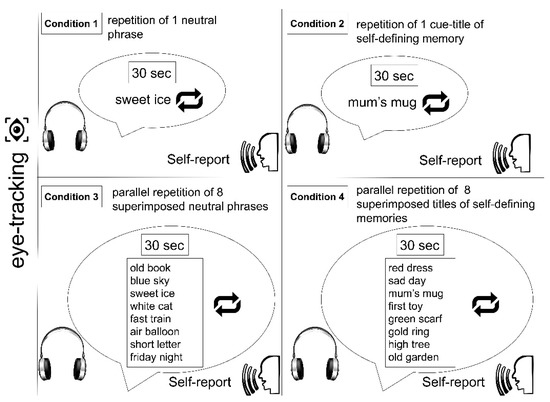 eye-tracking

Condition 1 repetition of 1 neutral phrase

30 sec

sweet ice

Self-report

Condition 2 repetition of 1 cue-title of self-defining memory

30 sec

mum's mug

Self-report

Condition 3 parallel repetition of 8 superimposed neutral phrases

30 sec

old book
blue sky
sweet ice
white cat
fast train
air balloon
short letter
friday night

Self-report

Condition 4 parallel repetition of 8 superimposed titles of self-defining memories

30 sec

red dress
sad day
mum's mug
first toy
green scarf
gold ring
high tree
old garden

Self-report