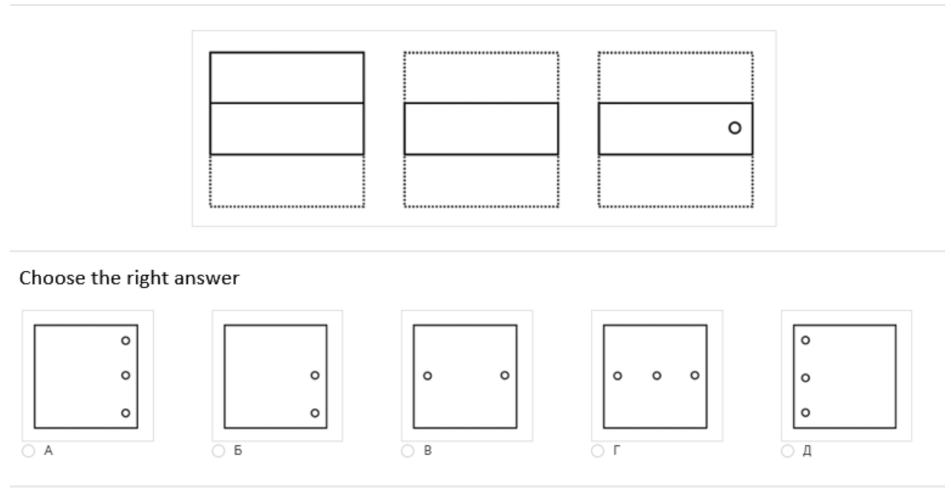 Choose the right answer

А

Б

В

Г

Д