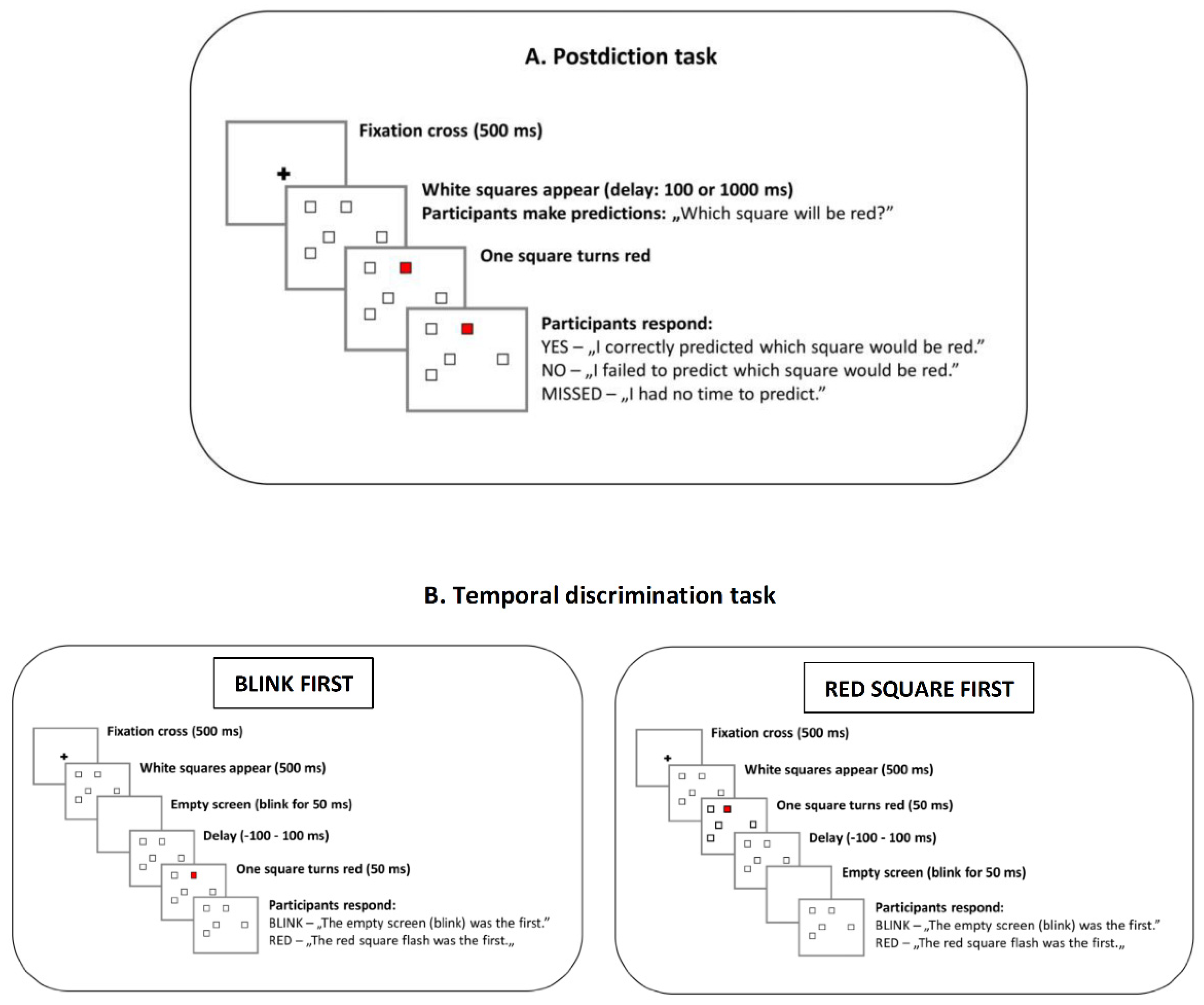 A. Postdiction task

Fixation cross (500 ms)

White squares appear (delay: 100 or 1000 ms)
Participants make predictions: „Which square will be red?”

One square turns red

Participants respond:
YES – „I correctly predicted which square would be red.”
NO – „I failed to predict which square would be red.”
MISSED – „I had no time to predict.”

B. Temporal discrimination task

BLINK FIRST

Fixation cross (500 ms)

White squares appear (500 ms)

Empty screen (blink for 50 ms)

Delay (-100 - 100 ms)

One square turns red (50 ms)

Participants respond:
BLINK – „The empty screen (blink) was the first.”
RED – „The red square flash was the first.„

RED SQUARE FIRST

Fixation cross (500 ms)

White squares appear (500 ms)

One square turns red (50 ms)

Delay (-100 - 100 ms)

Empty screen (blink for 50 ms)

Participants respond:
BLINK – „The empty screen (blink) was the first.”
RED – „The red square flash was the first.„