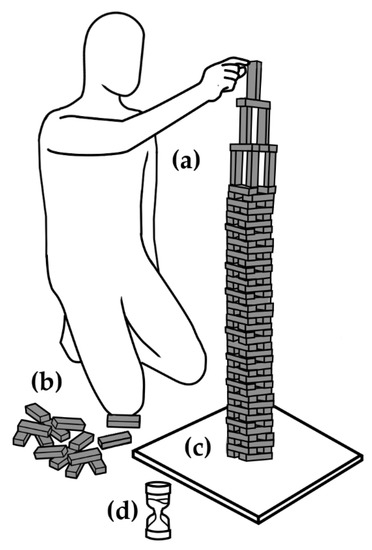 (a)

(b)

(c)

(d)