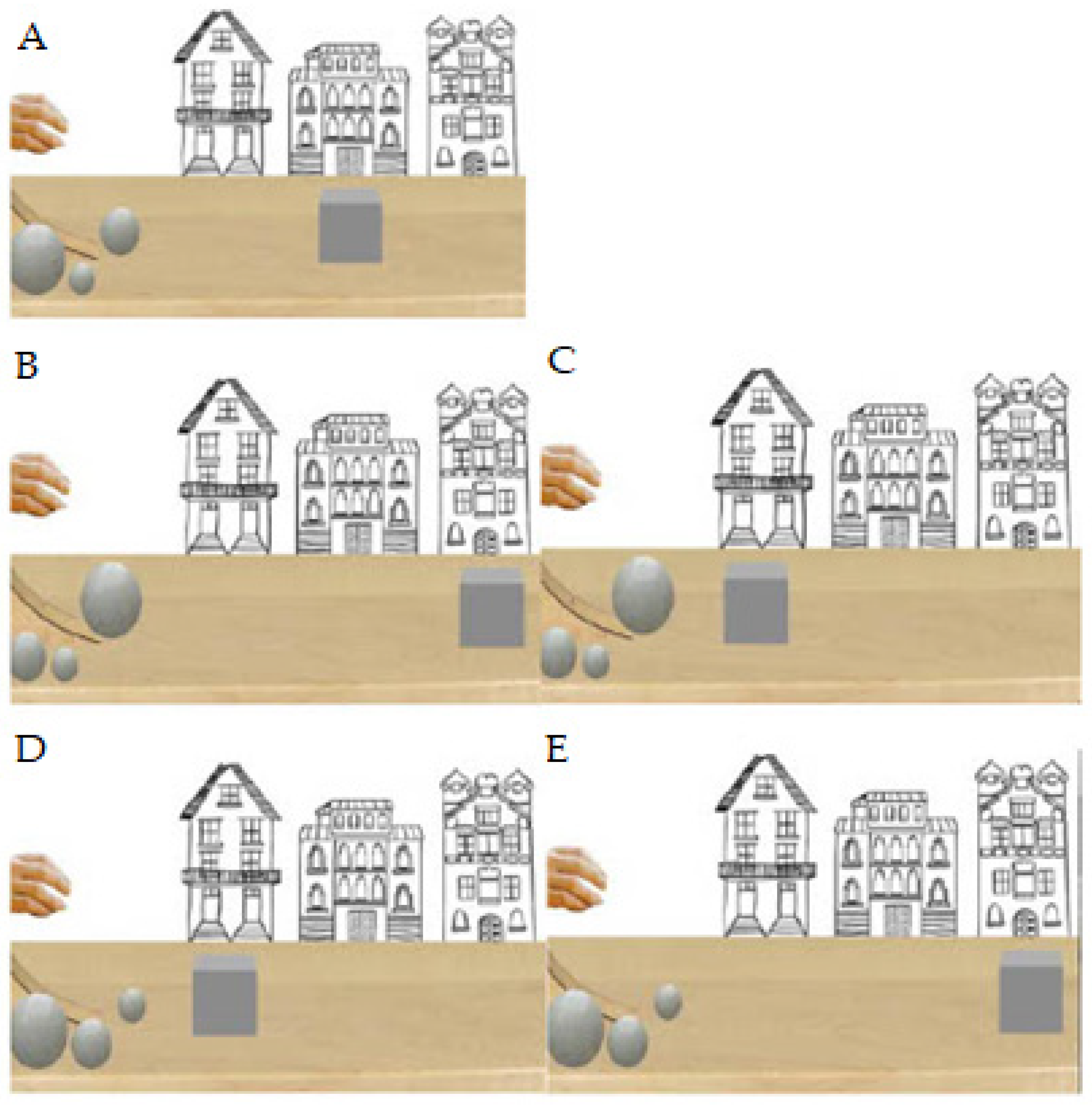 A

B

C

D

E