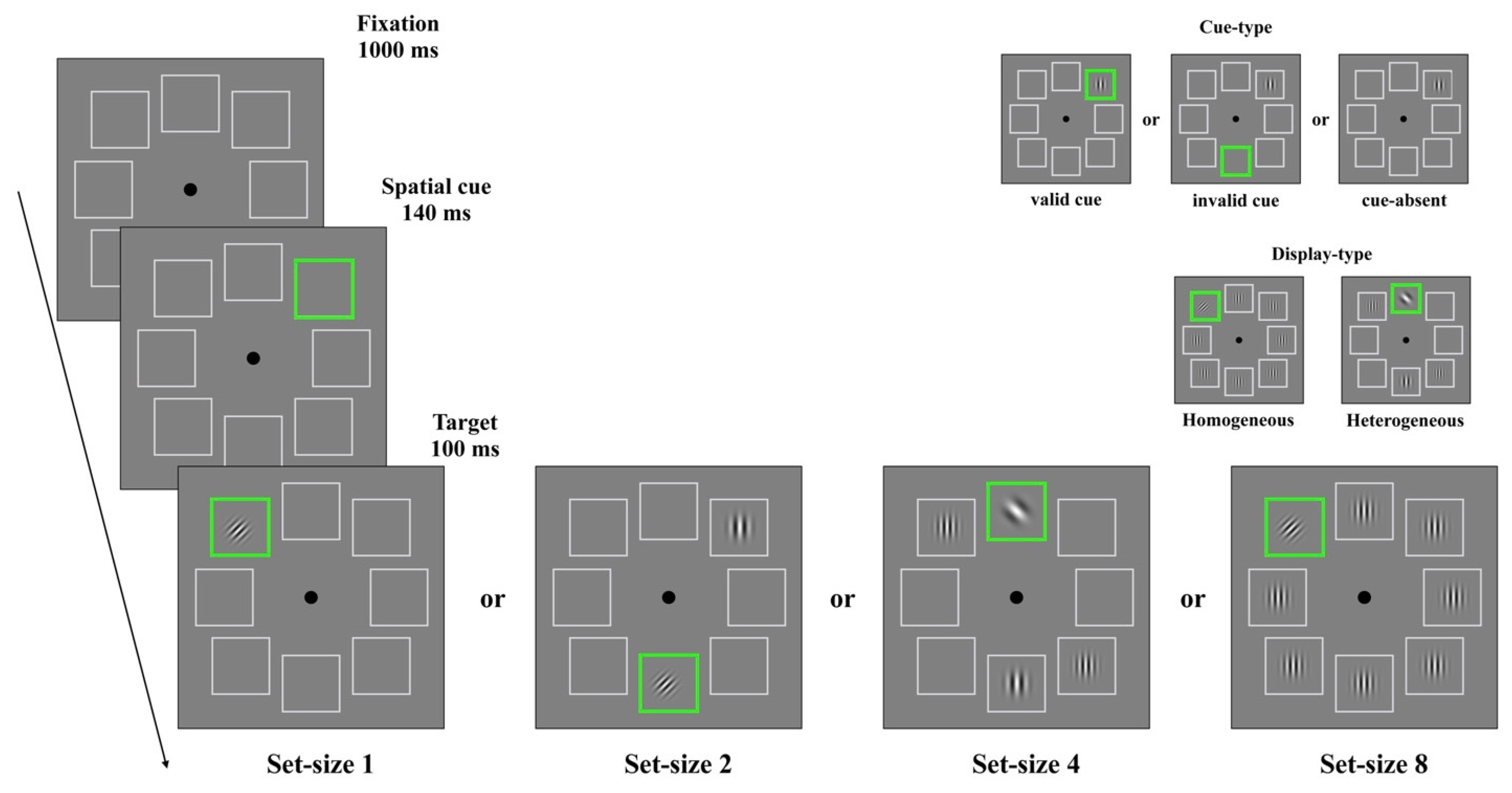 Fixation
1000 ms

Spatial cue
140 ms

Target
100 ms

Cue-type

or

or

valid cue

invalid cue

cue-absent

Display-type

Homogeneous

Heterogeneous

or

or

or

Set-size 1

Set-size 2

Set-size 4

Set-size 8