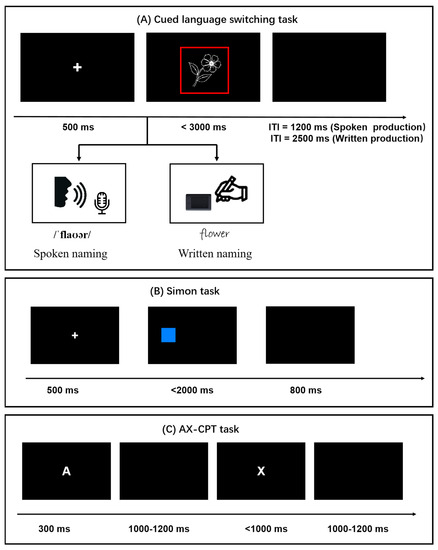 (A) Cued language switching task

+

500 ms

< 3000 ms

ITI = 1200 ms (Spoken production)
ITI = 2500 ms (Written production)

/ˈflaʊər/
Spoken naming

flower
Written naming

(B) Simon task

+

500 ms

<2000 ms

800 ms

(C) AX-CPT task

A

X

300 ms

1000-1200 ms

<1000 ms

1000-1200 ms