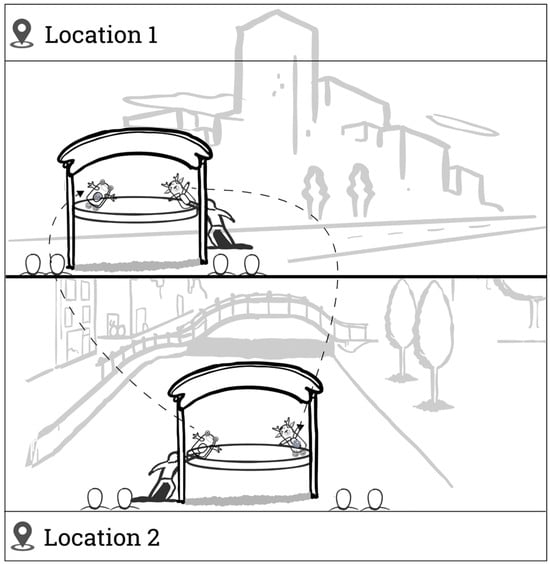 Location 1

Location 2