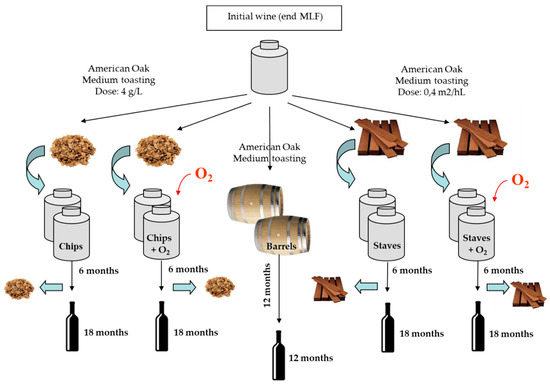 Initial wine (end MLF)

American Oak
Medium toasting
Dose: 4 g/L

American Oak
Medium toasting
Dose: 0,4 m2/hL

American Oak
Medium toasting

$O_2$

$O_2$

Chips

Chips + $O_2$

Barrels

Staves

Staves + $O_2$

6 months

6 months

12 months

6 months

6 months

18 months

18 months

12 months

18 months

18 months