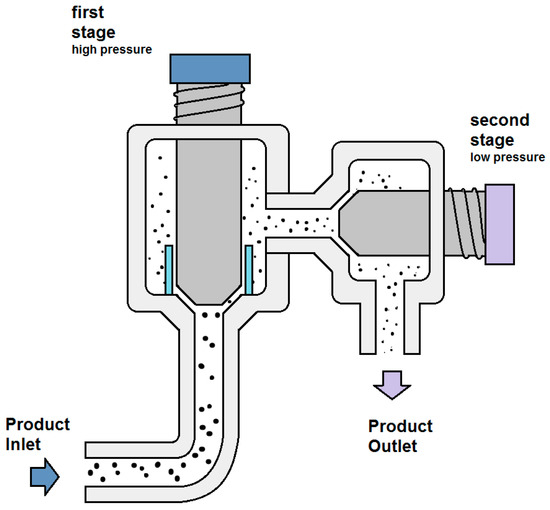 first stage
high pressure

second stage
low pressure

Product Inlet

Product Outlet