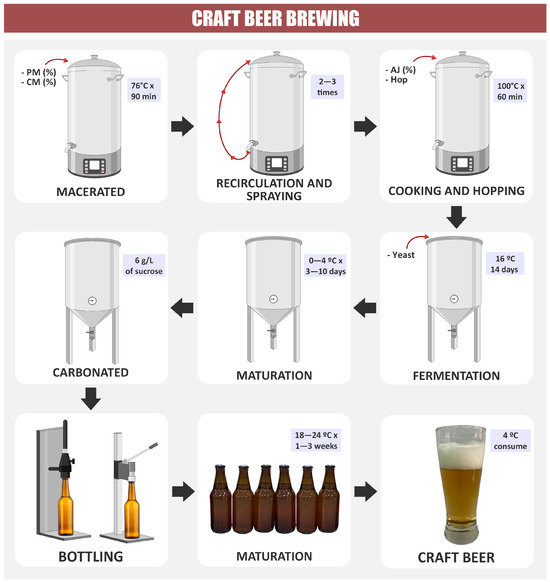 CRAFT BEER BREWING

- PM (%)
- CM (%)

76°C x 90 min

MACERATED

2—3 times

RECIRCULATION AND SPRAYING

- AJ (%)
- Hop

100°C x 60 min

COOKING AND HOPPING

- Yeast

16 ºC 14 days

FERMENTATION

0—4 ºC x 3—10 days

MATURATION

6 g/L of sucrose

CARBONATED

BOTTLING

18—24 ºC x 1—3 weeks

MATURATION

4 ºC consume

CRAFT BEER