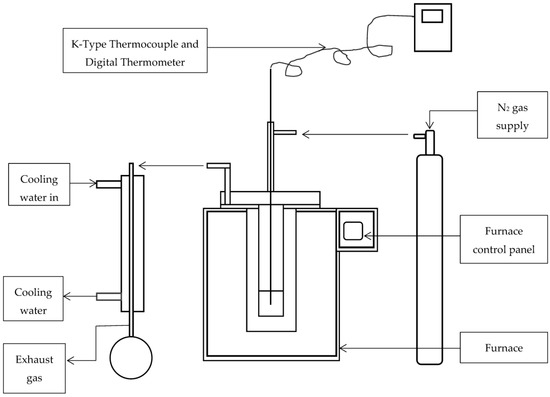 K-Type Thermocouple and Digital Thermometer

$N_2$ gas supply

Cooling water in

Furnace control panel

Cooling water

Furnace

Exhaust gas