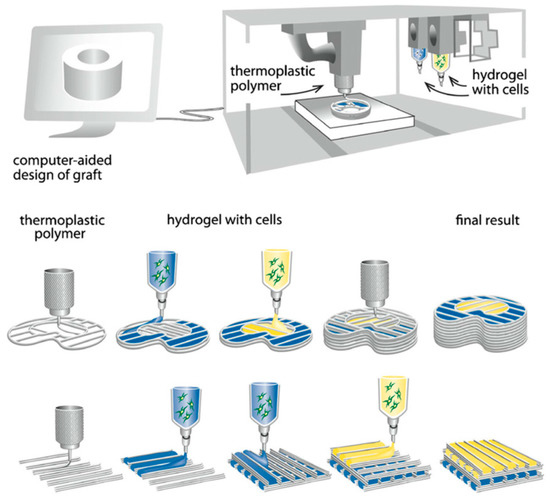 thermoplastic polymer

hydrogel with cells

computer-aided design of graft

thermoplastic polymer

hydrogel with cells

final result