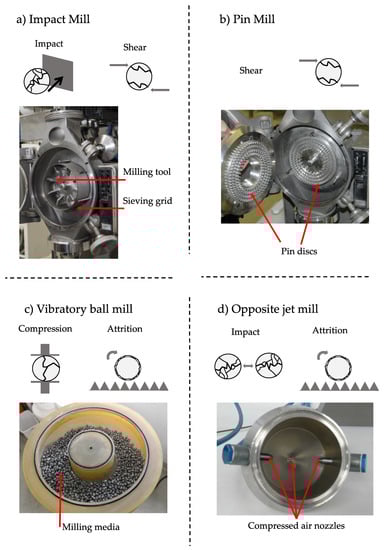 a) Impact Mill

Impact

Shear

Milling tool

Sieving grid

b) Pin Mill

Shear

Pin discs

c) Vibratory ball mill

Compression

Attrition

Milling media

d) Opposite jet mill

Impact

Attrition

Compressed air nozzles