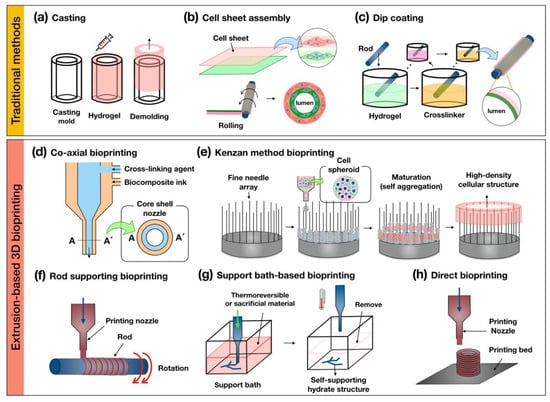 Traditional methods

(a) Casting

Casting mold

Hydrogel

Demolding

(b) Cell sheet assembly

Cell sheet

Rolling

lumen

(c) Dip coating

Rod

Hydrogel

Crosslinker

lumen

Extrusion-based 3D bioprinting

(d) Co-axial bioprinting

Cross-linking agent

Biocomposite ink

Core shell nozzle

A

A'

A

A'

(e) Kenzan method bioprinting

Fine needle array

Cell spheroid

Maturation (self aggregation)

High-density cellular structure

(f) Rod supporting bioprinting

Printing nozzle

Rod

Rotation

(g) Support bath-based bioprinting

Thermoreversible or sacrificial material

Remove

Support bath

Self-supporting hydrate structure

(h) Direct bioprinting

Printing Nozzle

Printing bed