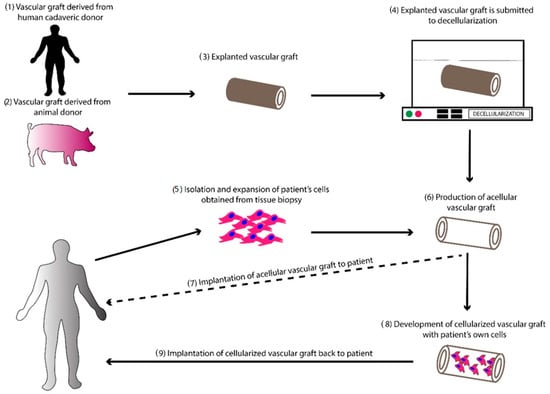 (1) Vascular graft derived from human cadaveric donor

(2) Vascular graft derived from animal donor

(3) Explanted vascular graft

(4) Explanted vascular graft is submitted to decellularization

DECELLULARIZATION

(5) Isolation and expansion of patient's cells obtained from tissue biopsy

(6) Production of acellular vascular graft

(7) Implantation of acellular vascular graft to patient

(8) Development of cellularized vascular graft with patient's own cells

(9) Implantation of cellularized vascular graft back to patient