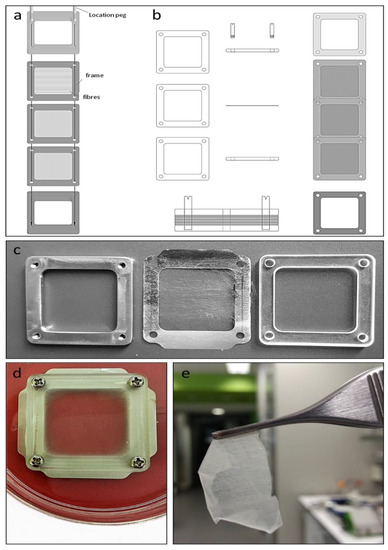 a

Location peg

frame

fibres

b

c

d

e