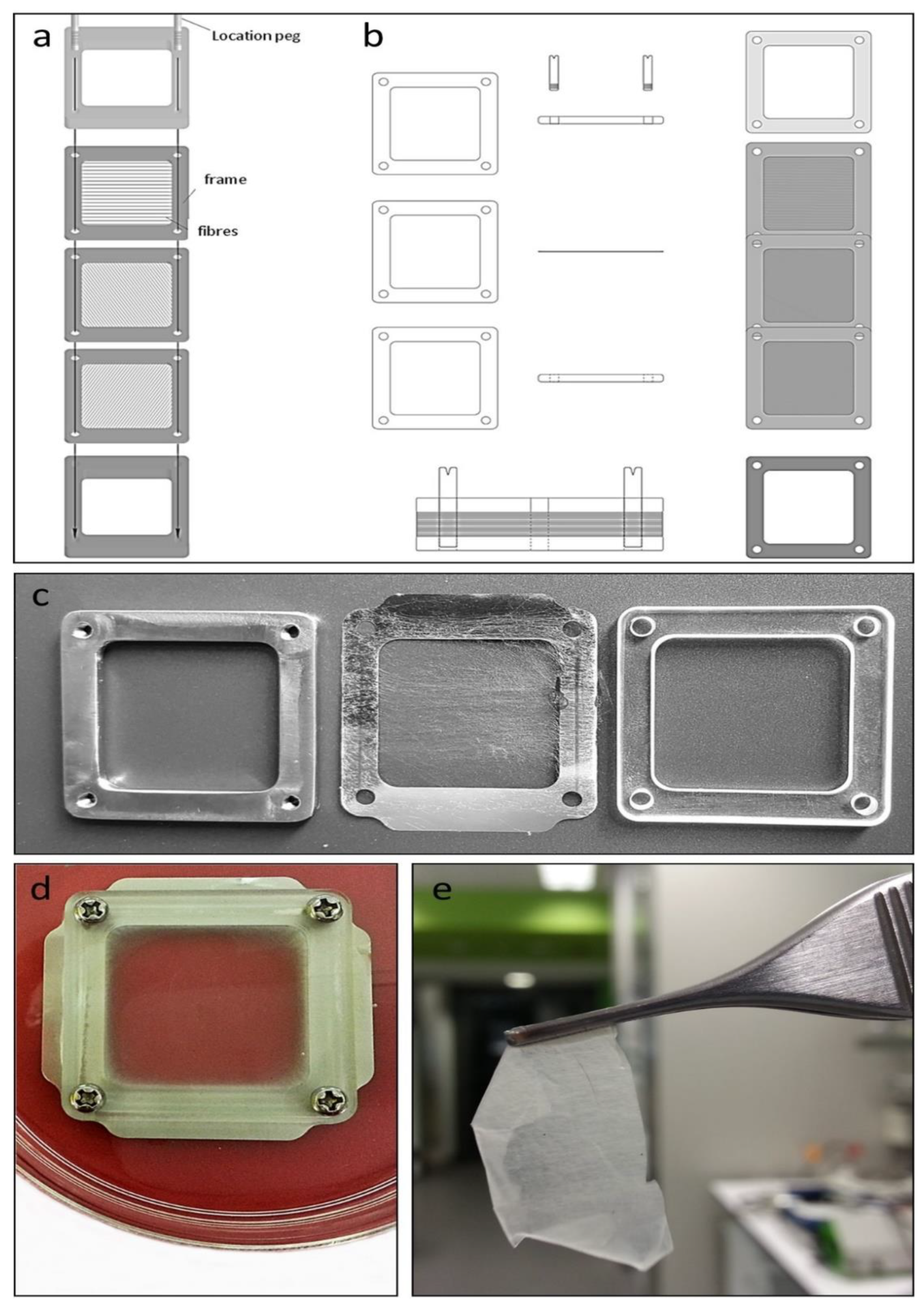 a

Location peg

frame

fibres

b

c

d

e