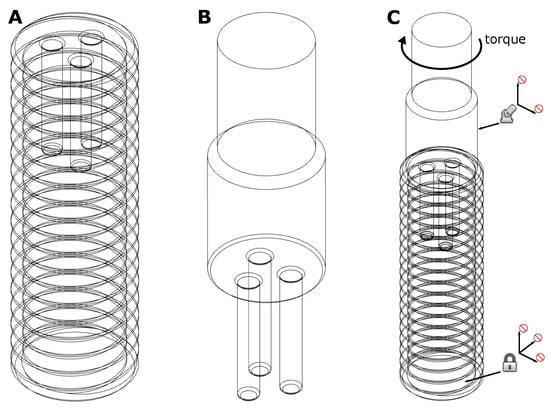 A

B

C

torque