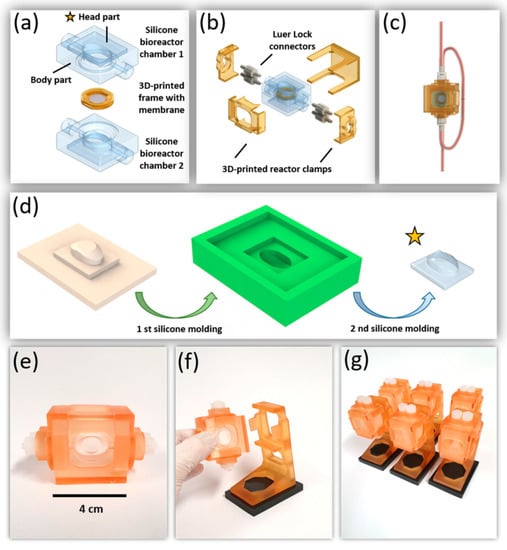 (a)

Head part

Silicone bioreactor chamber 1

Body part

3D-printed frame with membrane

Silicone bioreactor chamber 2

(b)

Luer Lock connectors

3D-printed reactor clamps

(c)

(d)

1 st silicone molding

2 nd silicone molding

(e)

4 cm

(f)

(g)