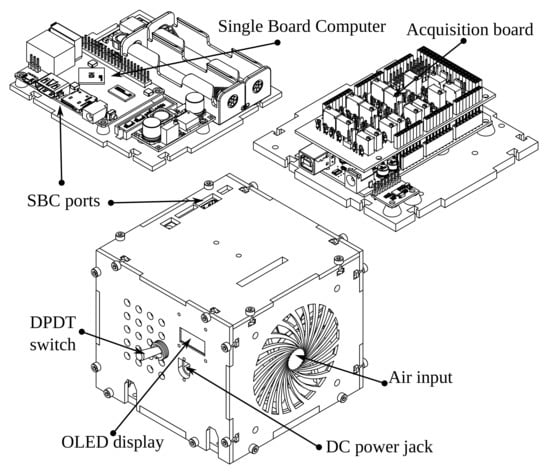 Single Board Computer

Acquisition board

SBC ports

DPDT switch

Air input

OLED display

DC power jack