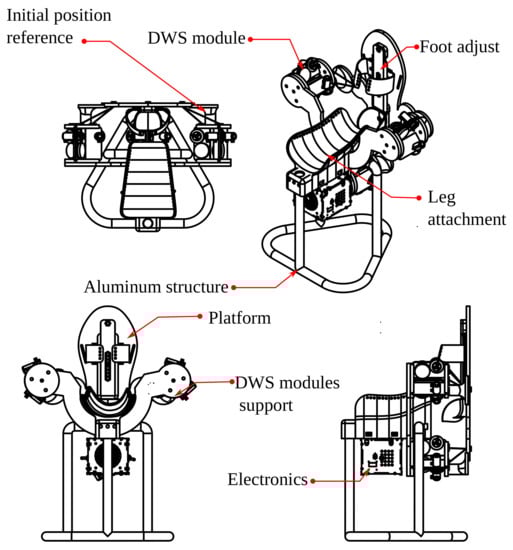 Initial position reference

DWS module

Foot adjust

Leg attachment

Aluminum structure

Platform

DWS modules support

Electronics