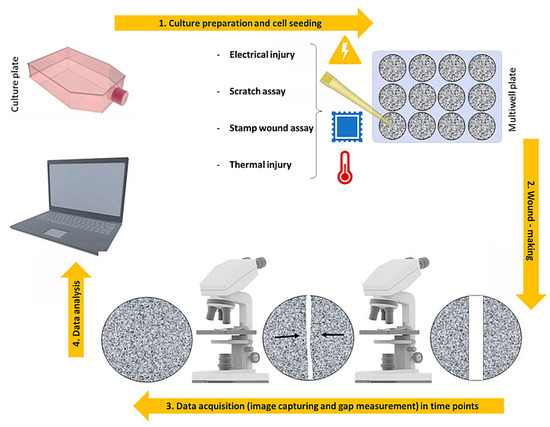 1. Culture preparation and cell seeding

Culture plate

- Electrical injury
- Scratch assay
- Stamp wound assay
- Thermal injury

Multiwell plate

2. Wound - making

3. Data acquisition (image capturing and gap measurement) in time points

4. Data analysis