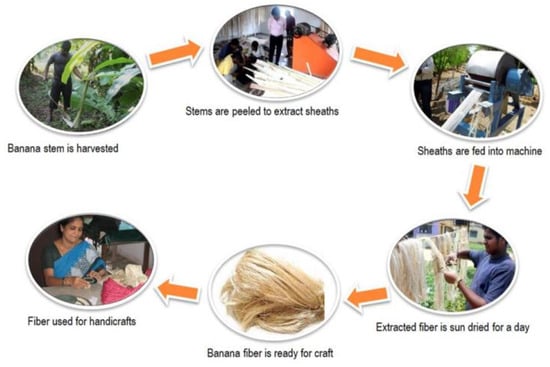 Banana stem is harvested

Stems are peeled to extract sheaths

Sheaths are fed into machine

Extracted fiber is sun dried for a day

Banana fiber is ready for craft

Fiber used for handicrafts