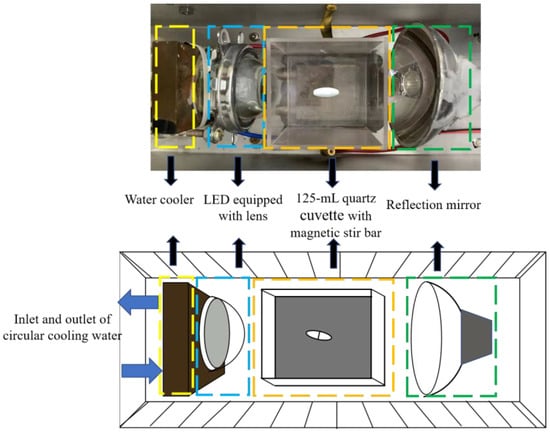 Water cooler

LED equipped with lens

125-mL quartz cuvette with magnetic stir bar

Reflection mirror

Inlet and outlet of circular cooling water