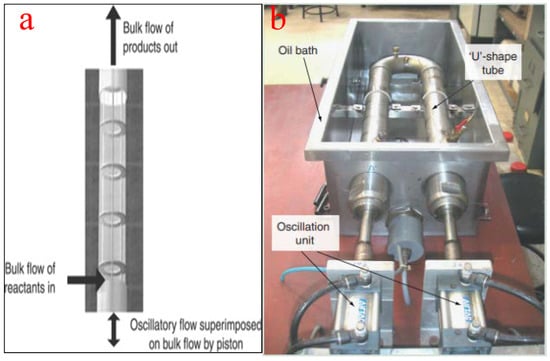 a

Bulk flow of products out

Bulk flow of reactants in

Oscillatory flow superimposed on bulk flow by piston

b

Oil bath

'U'-shape tube

Oscillation unit