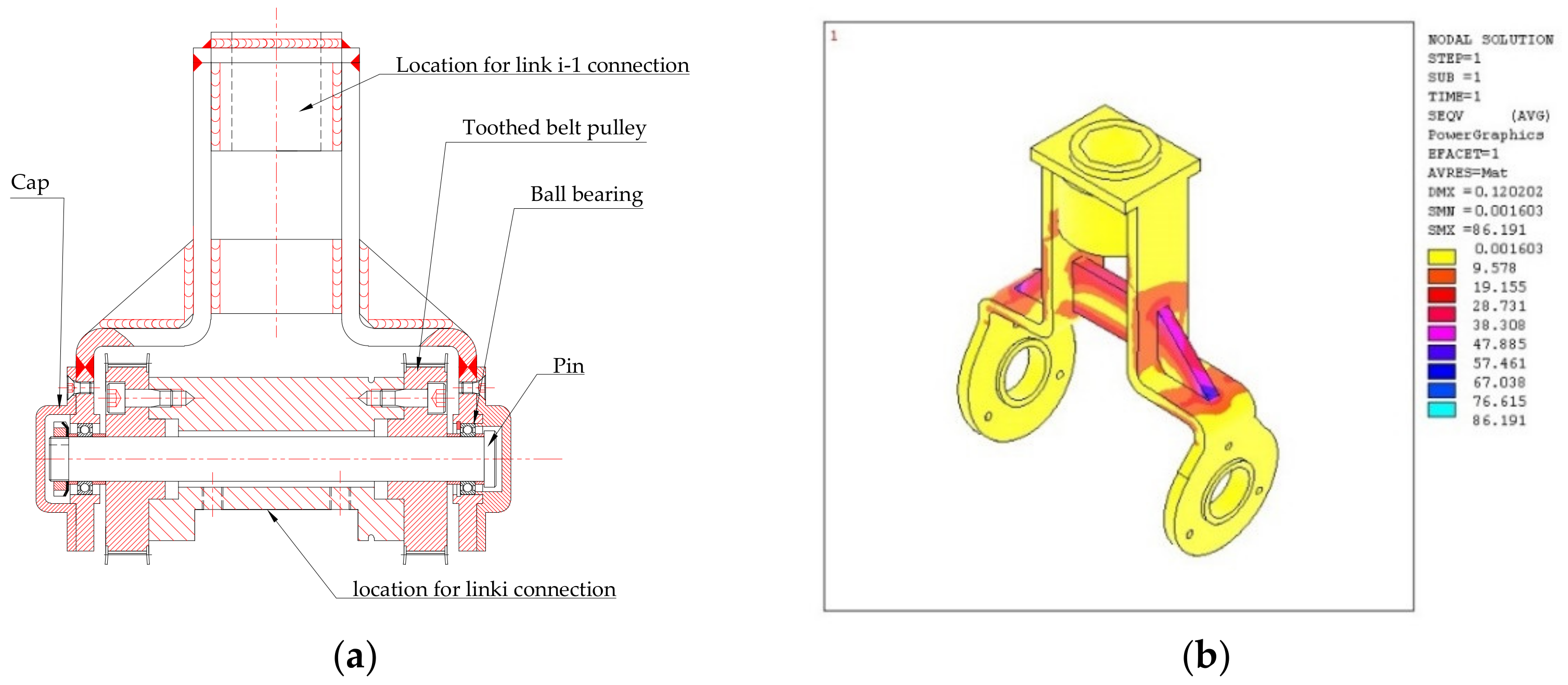 Location for link i-1 connection

Toothed belt pulley

Cap

Ball bearing

Pin

location for linki connection

(a)

1

NODAL SOLUTION
STEP=1
SUB =1
TIME=1
SEQV (AVG)
PowerGraphics
EFACET=1
AVRES=Mat
DMX =0.120202
SMN =0.001603
SMX =86.191

0.001603
9.578
19.155
28.731
38.308
47.885
57.461
67.038
76.615
86.191

(b)