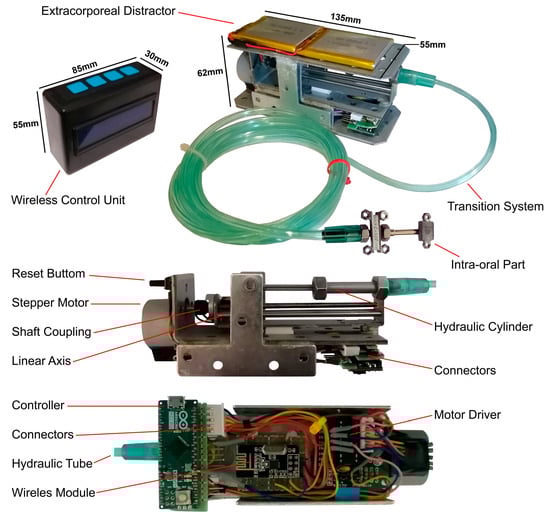 Extracorporeal Distractor

135mm

55mm

62mm

85mm

30mm

55mm

Wireless Control Unit

Transition System

Intra-oral Part

Reset Buttom

Stepper Motor

Shaft Coupling

Linear Axis

Hydraulic Cylinder

Connectors

Controller

Connectors

Hydraulic Tube

Wireles Module

Motor Driver