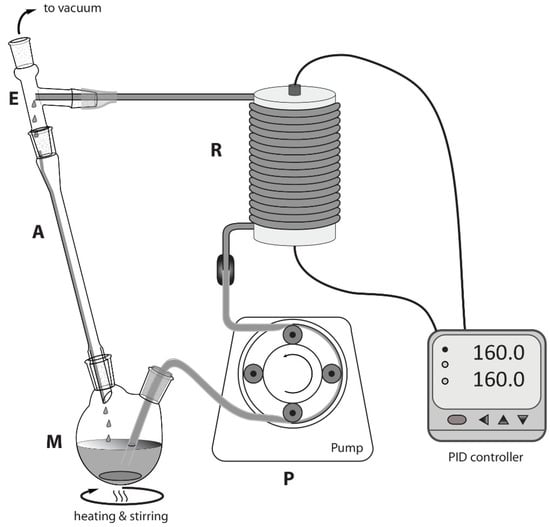 to vacuum

E

R

A

160.0
160.0

M

Pump

PID controller

P

heating & stirring