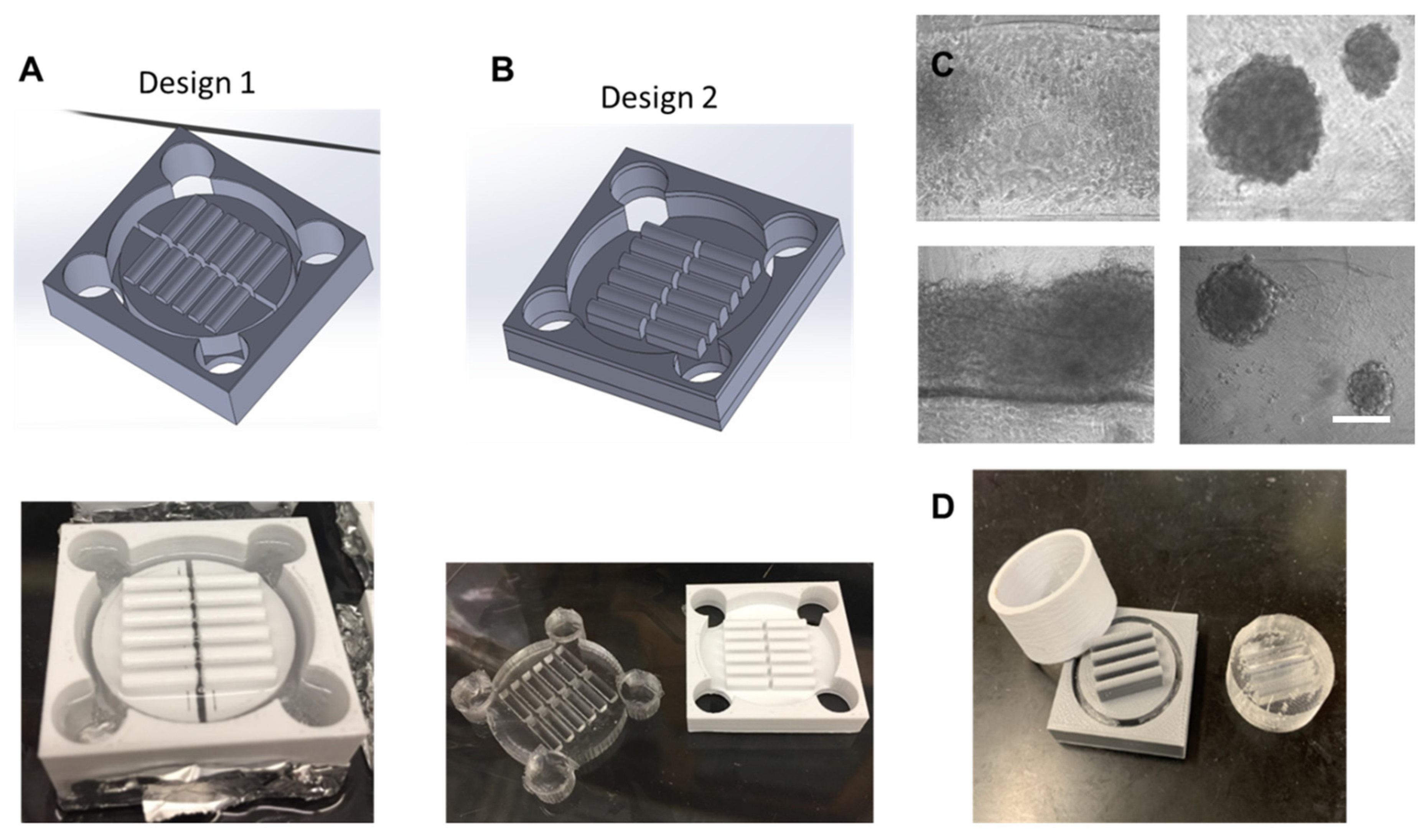 A
Design 1

B
Design 2

C

D