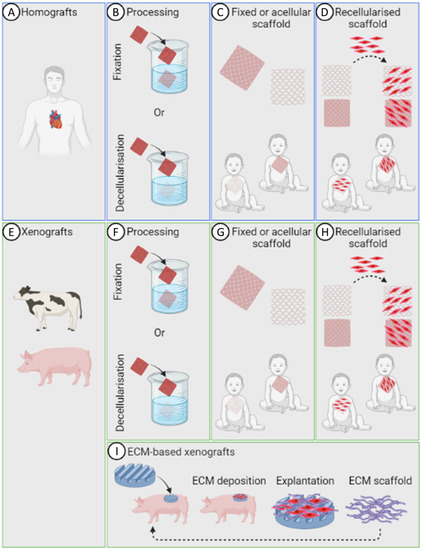 A Homografts

B Processing

Fixation

Or

Decellularisation

C Fixed or acellular scaffold

D Recellularised scaffold

E Xenografts

F Processing

Fixation

Or

Decellularisation

G Fixed or acellular scaffold

H Recellularised scaffold

I ECM-based xenografts

ECM deposition

Explantation

ECM scaffold