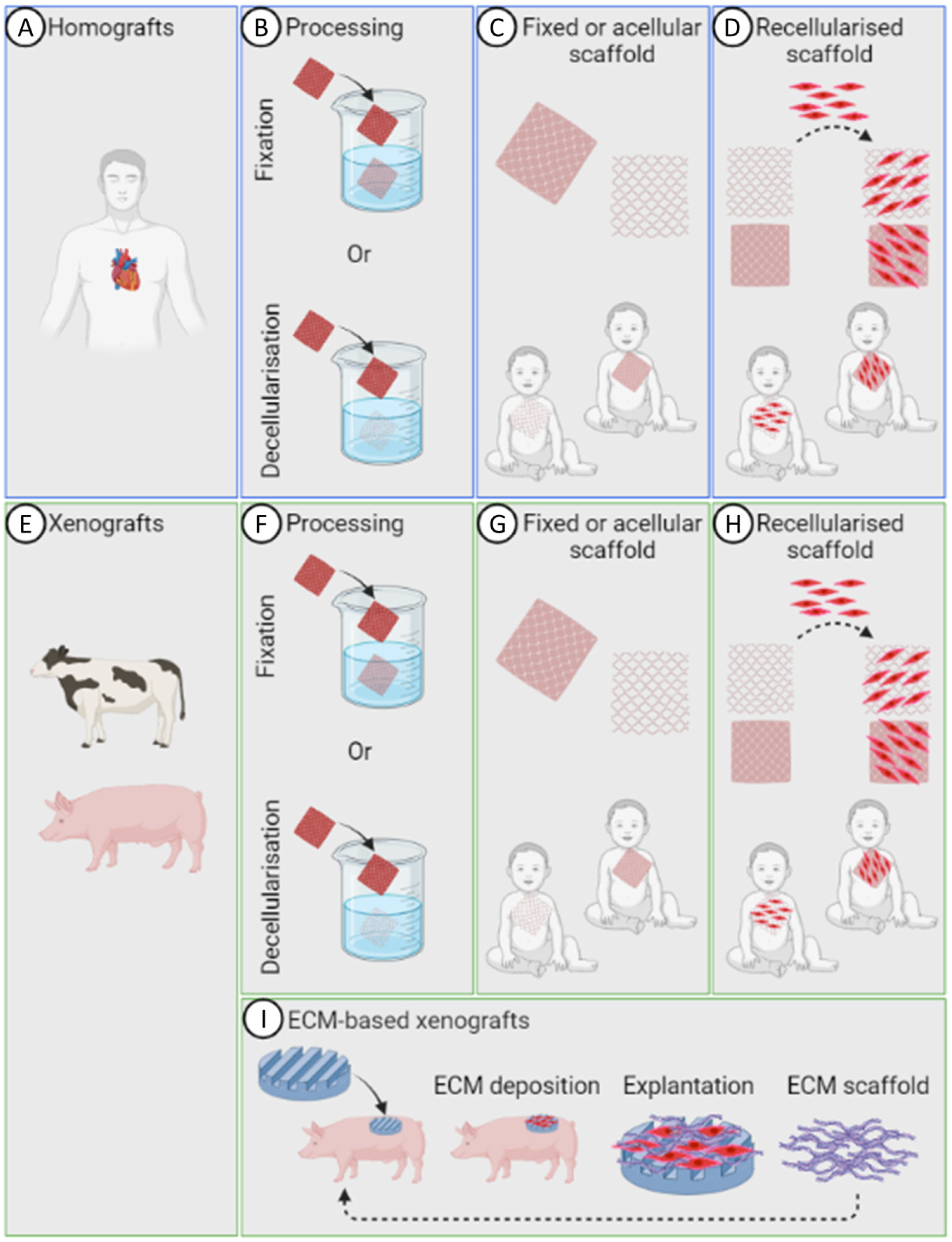 A Homografts

B Processing

Fixation

Or

Decellularisation

C Fixed or acellular scaffold

D Recellularised scaffold

E Xenografts

F Processing

Fixation

Or

Decellularisation

G Fixed or acellular scaffold

H Recellularised scaffold

I ECM-based xenografts

ECM deposition

Explantation

ECM scaffold