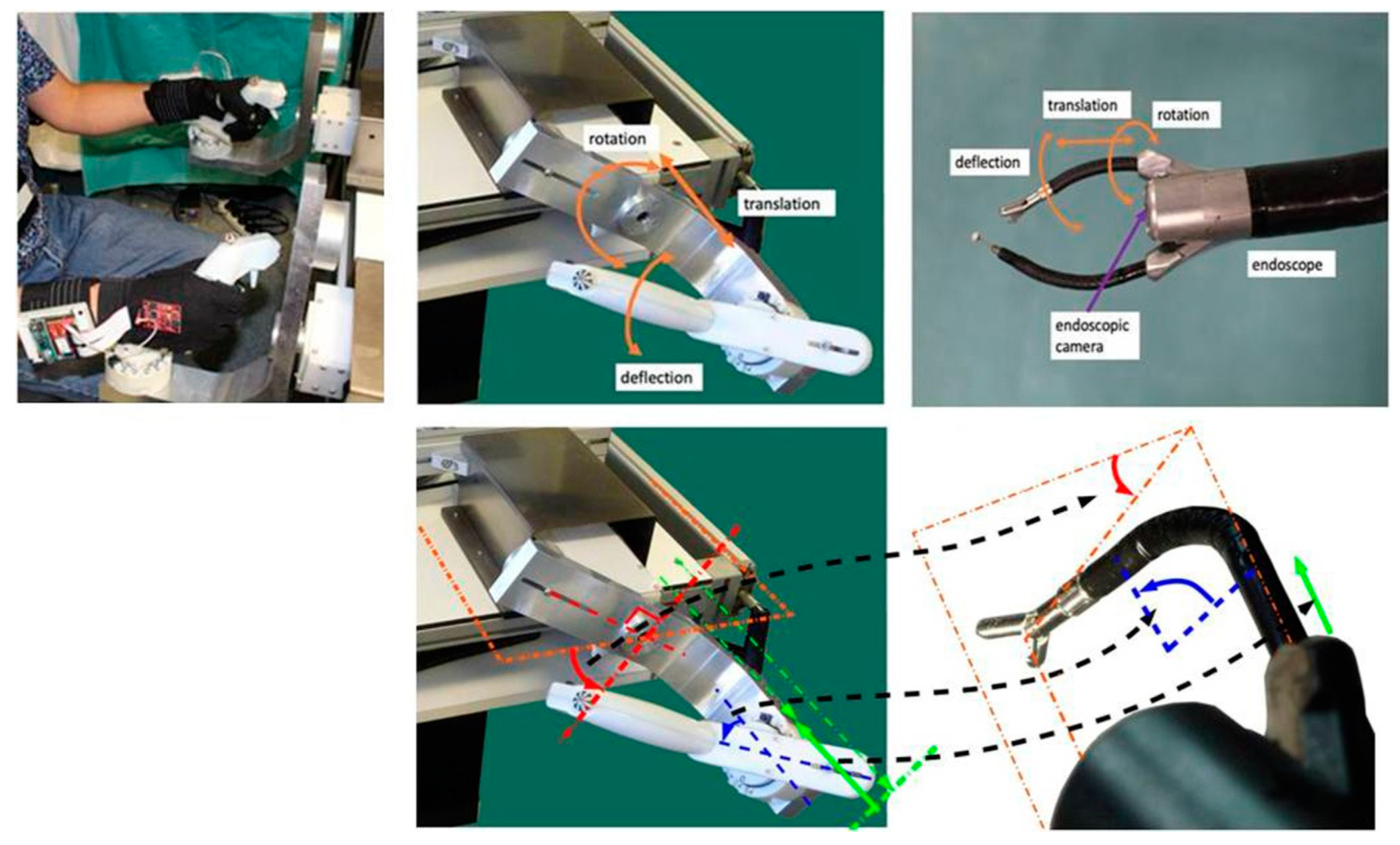 rotation

translation

deflection

translation

rotation

deflection

endoscope

endoscopic camera