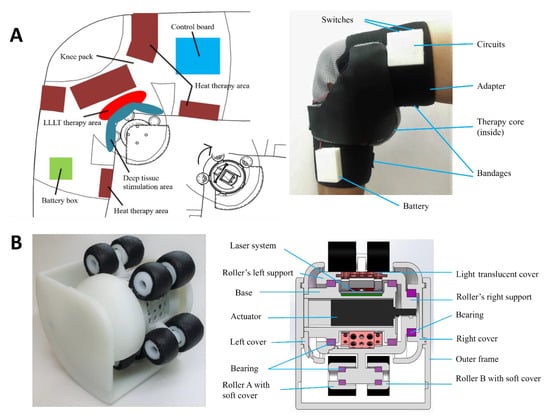 A

Control board

Knee pack

Heat therapy area

LLLT therapy area

Deep tissue stimulation area

Battery box

Heat therapy area

Switches

Circuits

Adapter

Therapy core (inside)

Bandages

Battery

B

Laser system

Roller's left support

Base

Actuator

Left cover

Bearing

Roller A with soft cover

Light translucent cover

Roller's right support

Bearing

Right cover

Outer frame

Roller B with soft cover