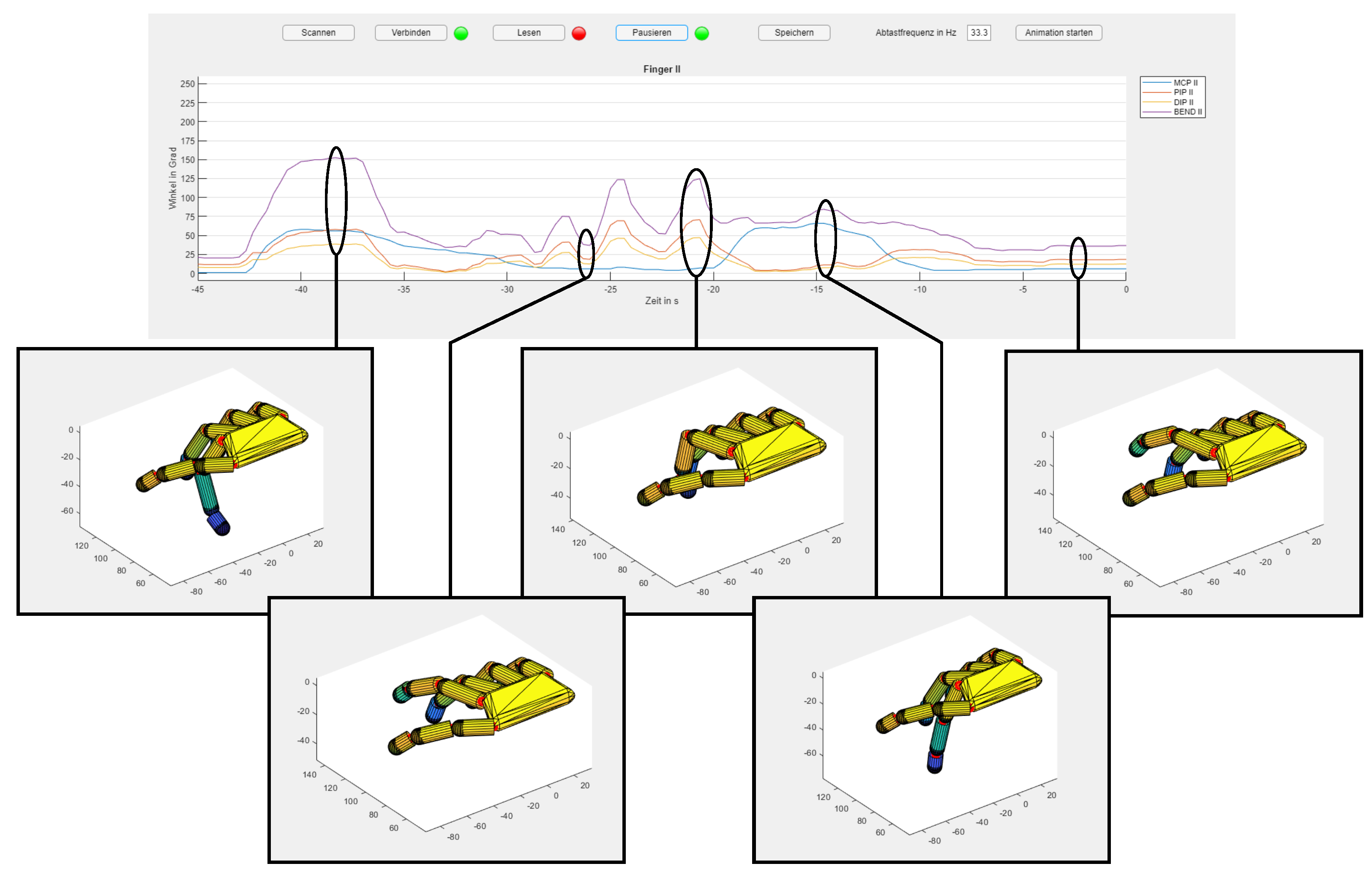 Scannen Verbinden Lesen Pausieren Speichern Abtastfrequenz in Hz 33.3 Animation starten

Finger II

MCP II
PIP II
DIP II
BEND II

Winkel in Grad

250
225
200
175
150
125
100
75
50
25
0

-45 -40 -35 -30 -25 -20 -15 -10 -5 0

Zeit in s

0
-20
-40
-60
120
100
80
60
-80
-60
-40
-20
0
20

0
-20
-40
140
120
100
80
60
-80
-60
-40
-20
0
20

0
-20
-40
140
120
100
80
60
-80
-60
-40
-20
0
20

0
-20
-40
140
120
100
80
60
-80
-60
-40
-20
0
20

0
-20
-40
-60
120
100
80
60
-80
-60
-40
-20
0
20