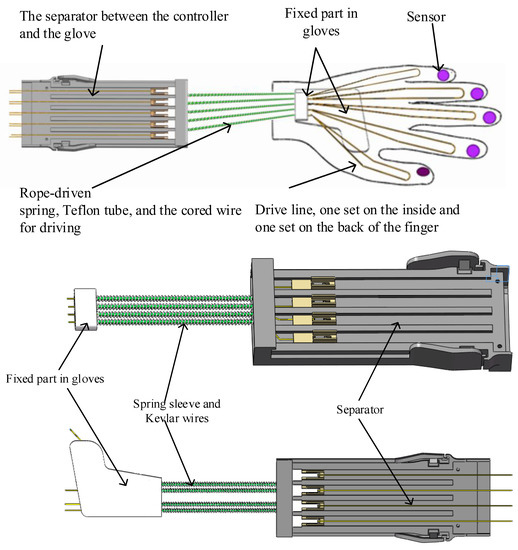 The separator between the controller and the glove

Fixed part in gloves

Sensor

Rope-driven spring, Teflon tube, and the cored wire for driving

Drive line, one set on the inside and one set on the back of the finger

Fixed part in gloves

Spring sleeve and Kevlar wires

Separator