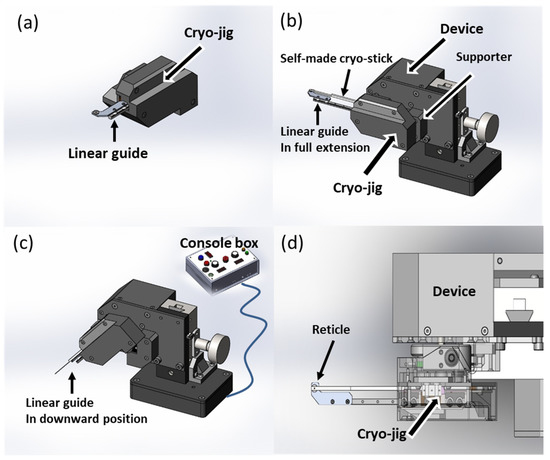 (a)

Cryo-jig

Linear guide

(b)

Device

Self-made cryo-stick

Supporter

Linear guide
In full extension

Cryo-jig

(c)

Console box

Linear guide
In downward position

(d)

Device

Reticle

Cryo-jig