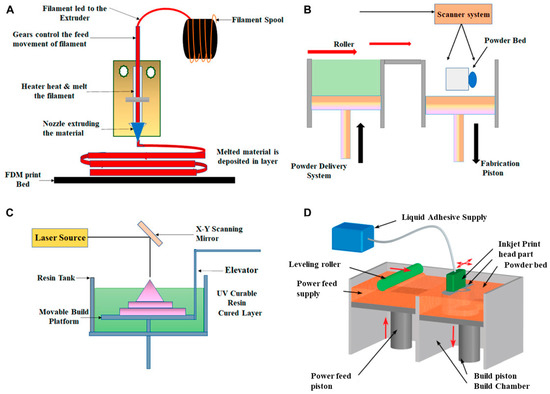 A

Filament led to the Extruder

Filament Spool

Gears control the feed movement of filament

Heater heat & melt the filament

Nozzle extruding the material

Melted material is deposited in layer

FDM print Bed

B

Scanner system

Roller

Powder Bed

Powder Delivery System

Fabrication Piston

C

Laser Source

X-Y Scanning Mirror

Elevator

Resin Tank

UV Curable Resin Cured Layer

Movable Build Platform

D

Liquid Adhesive Supply

Inkjet Print head part

Leveling roller

Powder bed

Power feed supply

Power feed piston

Build piston

Build Chamber