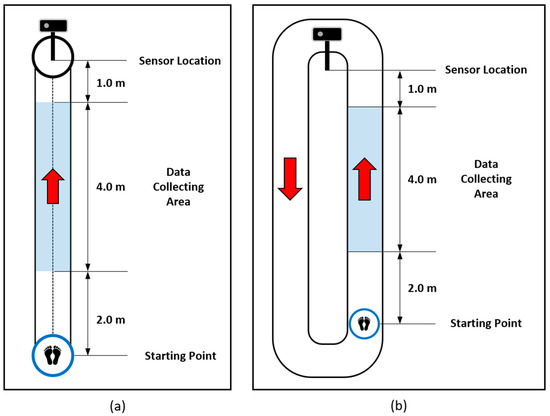 Sensor Location
1.0 m
4.0 m
Data Collecting Area
2.0 m
Starting Point
(a)

Sensor Location
1.0 m
4.0 m
Data Collecting Area
2.0 m
Starting Point
(b)