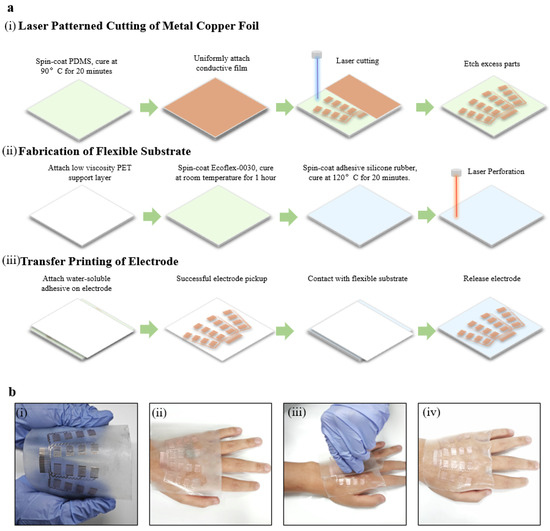 a

(i) Laser Patterned Cutting of Metal Copper Foil

Spin-coat PDMS, cure at 90° C for 20 minutes

Uniformly attach conductive film

Laser cutting

Etch excess parts

(ii) Fabrication of Flexible Substrate

Attach low viscosity PET support layer

Spin-coat Ecoflex-0030, cure at room temperature for 1 hour

Spin-coat adhesive silicone rubber, cure at 120° C for 20 minutes.

Laser Perforation

(iii) Transfer Printing of Electrode

Attach water-soluble adhesive on electrode

Successful electrode pickup

Contact with flexible substrate

Release electrode

b

(i)

(ii)

(iii)

(iv)