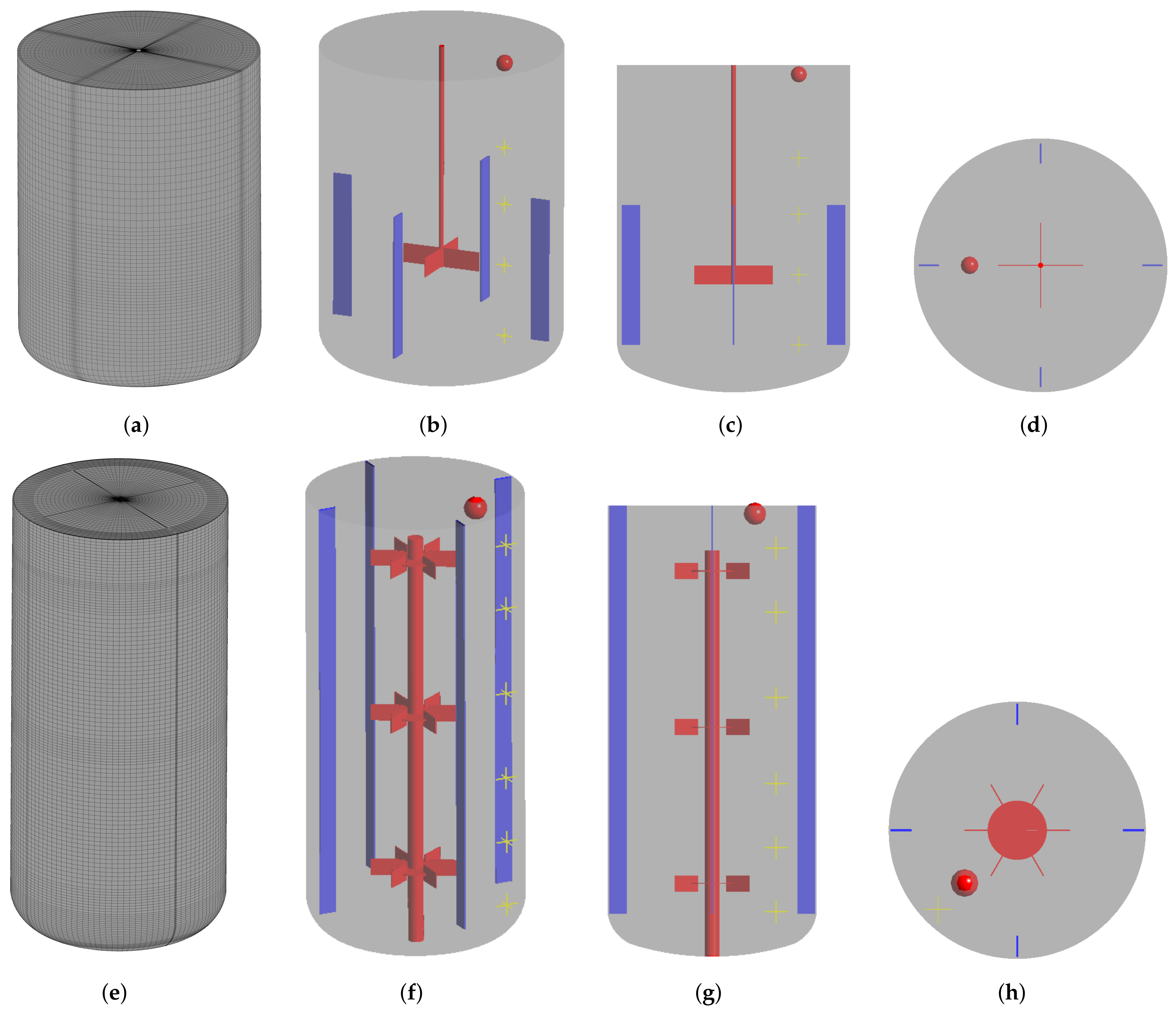 (a) (b) (c) (d)

(e) (f) (g) (h)