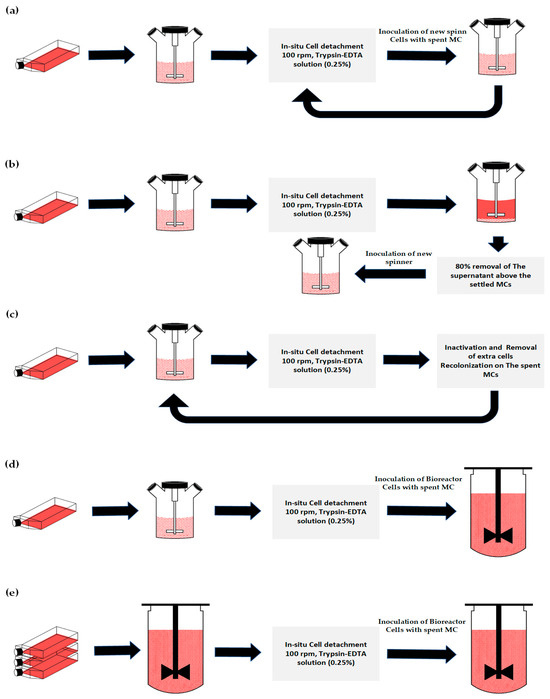 (a)

In-situ Cell detachment 100 rpm, Trypsin-EDTA solution (0.25%)

Inoculation of new spinn Cells with spent MC

(b)

In-situ Cell detachment 100 rpm, Trypsin-EDTA solution (0.25%)

80% removal of The supernatant above the settled MCs

Inoculation of new spinner

(c)

In-situ Cell detachment 100 rpm, Trypsin-EDTA solution (0.25%)

Inactivation and Removal of extra cells Recolonization on The spent MCs

(d)

In-situ Cell detachment 100 rpm, Trypsin-EDTA solution (0.25%)

Inoculation of Bioreactor Cells with spent MC

(e)

In-situ Cell detachment 100 rpm, Trypsin-EDTA solution (0.25%)

Inoculation of Bioreactor Cells with spent MC