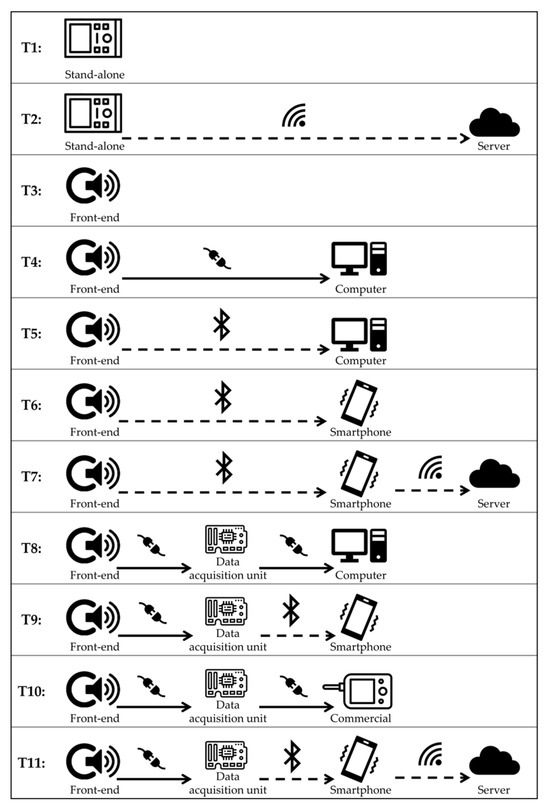 T1: Stand-alone

T2: Stand-alone Server

T3: Front-end

T4: Front-end Computer

T5: Front-end Computer

T6: Front-end Smartphone

T7: Front-end Smartphone Server

T8: Front-end Data acquisition unit Computer

T9: Front-end Data acquisition unit Smartphone

T10: Front-end Data acquisition unit Commercial

T11: Front-end Data acquisition unit Smartphone Server