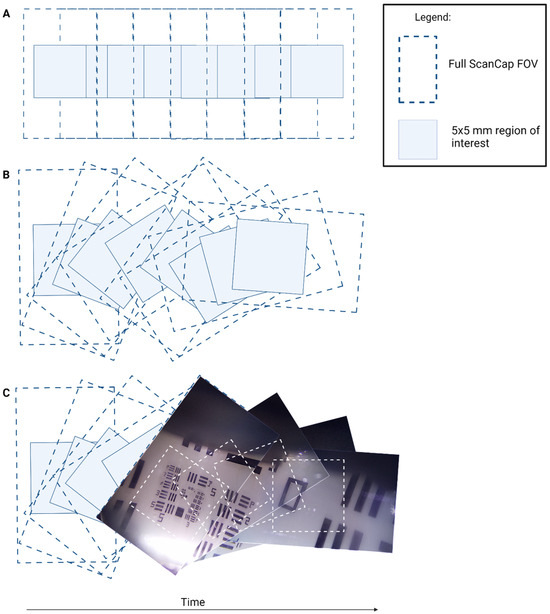 A

Legend:

Full ScanCap FOV

5x5 mm region of interest

B

C

Time