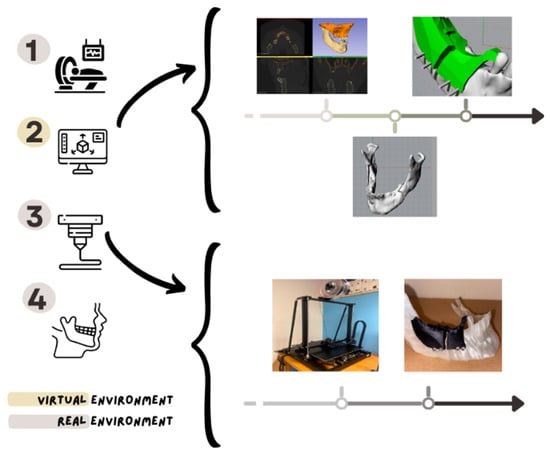 1

2

3

4

VIRTUAL ENVIRONMENT

REAL ENVIRONMENT