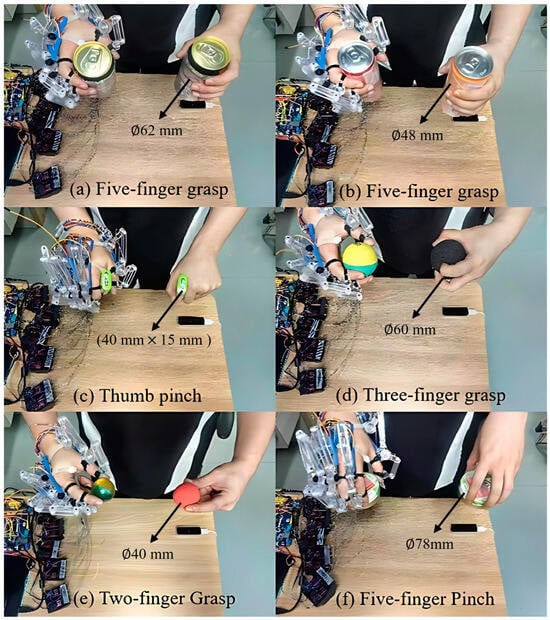 Ø62 mm

(a) Five-finger grasp

Ø48 mm

(b) Five-finger grasp

(40 mm × 15 mm )

(c) Thumb pinch

Ø60 mm

(d) Three-finger grasp

Ø40 mm

(e) Two-finger Grasp

Ø78mm

(f) Five-finger Pinch