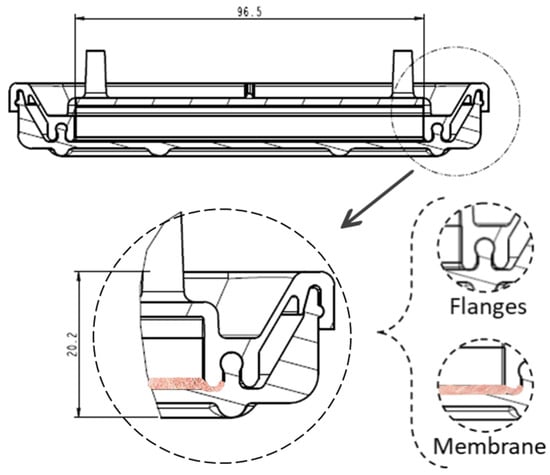 96.5

20.2

Flanges

Membrane