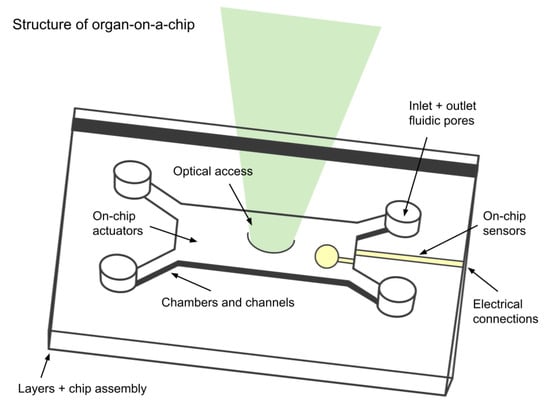 Structure of organ-on-a-chip

Inlet + outlet fluidic pores

Optical access

On-chip actuators

On-chip sensors

Chambers and channels

Electrical connections

Layers + chip assembly