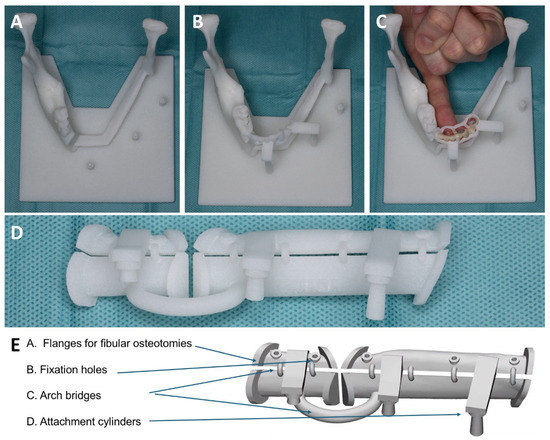 A

B

C

D

E

A. Flanges for fibular osteotomies

B. Fixation holes

C. Arch bridges

D. Attachment cylinders