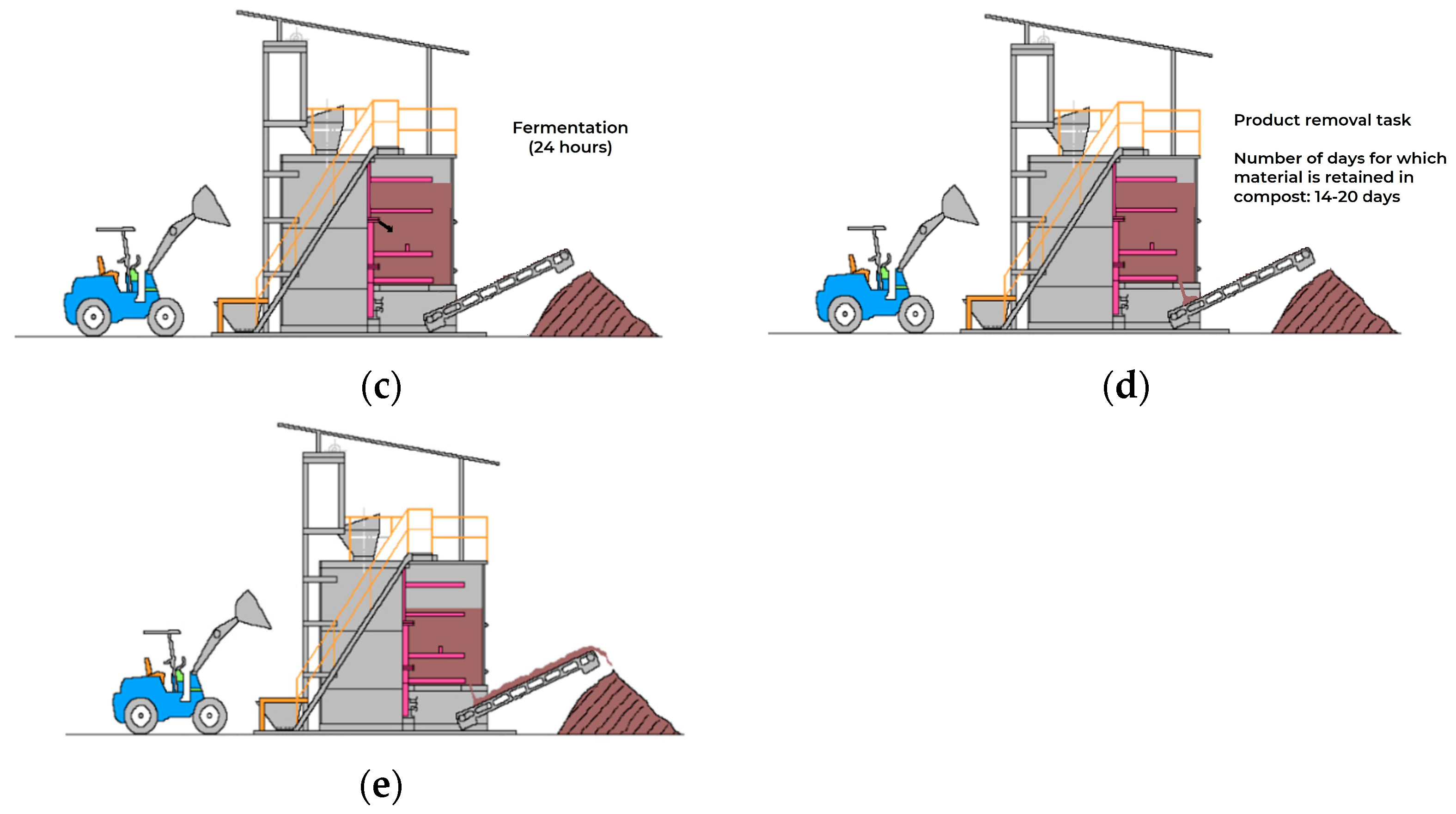 Fermentation
(24 hours)

(c)

Product removal task

Number of days for which material is retained in compost: 14-20 days

(d)

(e)